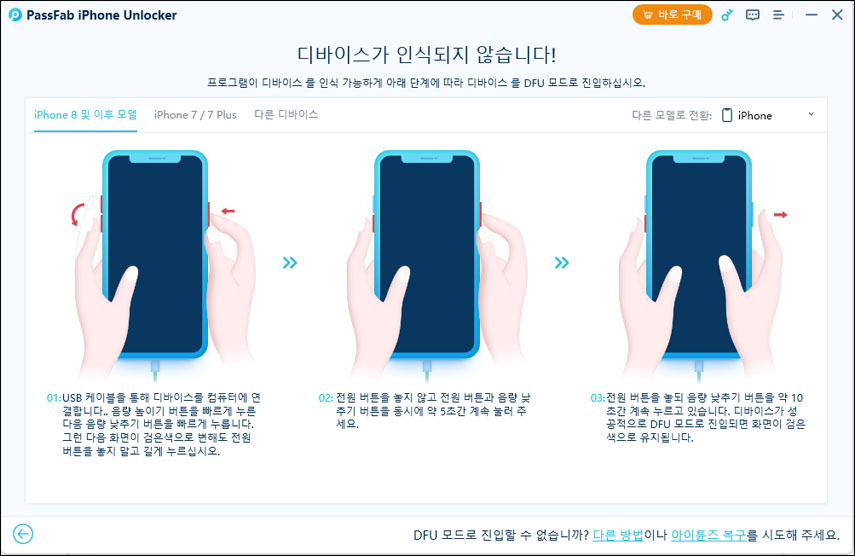 PassFab iPhone Unlocker

바로 구매

디바이스가 인식되지 않습니다!

프로그램이 디바이스 를 인식 가능하게 아래 단계에 따라 디바이스 를 DFU 모드로 진입하십시오.

iPhone 8 및 이후 모델 iPhone 7 / 7 Plus 다른 디바이스

다른 모델로 전환: iPhone

01:USB 케이블을 통해 디바이스를 컴퓨터에 연결합니다.. 음량 높이기 버튼을 빠르게 누른 다음 음량 낮추기 버튼을 빠르게 누릅니다. 그런 다음 화면이 검은색으로 변해도 전원 버튼을 놓지 말고 길게 누르십시오.

02: 전원 버튼을 놓지 않고 전원 버튼과 음량 낮추기 버튼을 동시에 약 5초간 계속 눌러 주세요.

03:전원 버튼을 놓되 음량 낮추기 버튼을 약 10초간 계속 누르고 있습니다. 디바이스가 성공적으로 DFU 모드로 진입되면 화면이 검은색으로 유지됩니다.

DFU 모드로 진입할 수 없습니까? 다른 방법이나 아이튠즈 복구를 시도해 주세요.